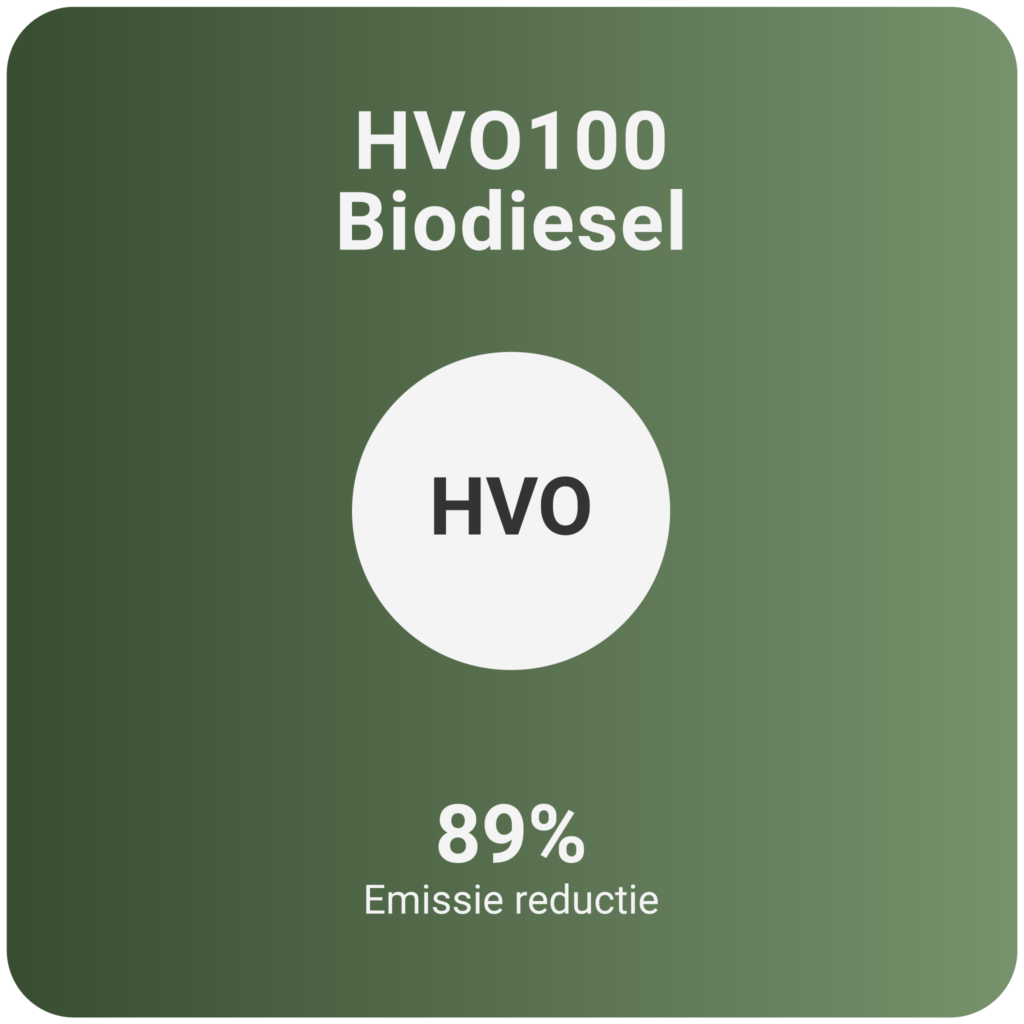 HVO100
Biodiesel

HVO

89%
Emissie reductie